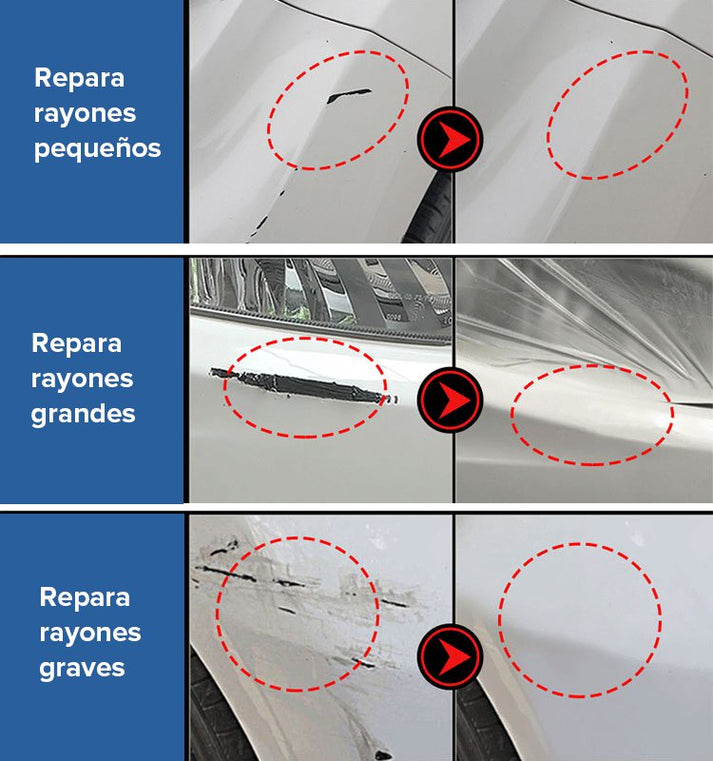 Repara rayones pequeños

Repara rayones grandes

Repara rayones graves